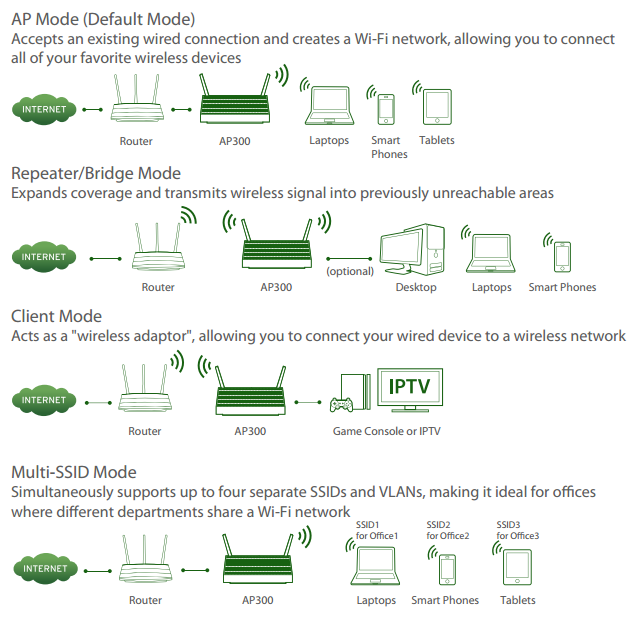 AP Mode (Default Mode)
Accepts an existing wired connection and creates a Wi-Fi network, allowing you to connect all of your favorite wireless devices

INTERNET
Router
AP300
Laptops
Smart Phones
Tablets

Repeater/Bridge Mode
Expands coverage and transmits wireless signal into previously unreachable areas

INTERNET
Router
AP300
(optional)
Desktop
Laptops
Smart Phones

Client Mode
Acts as a "wireless adaptor", allowing you to connect your wired device to a wireless network

INTERNET
Router
AP300
IPTV
Game Console or IPTV

Multi-SSID Mode
Simultaneously supports up to four separate SSIDs and VLANs, making it ideal for offices where different departments share a Wi-Fi network

INTERNET
Router
AP300
SSID1 for Office1
SSID2 for Office2
SSID3 for Office3
Laptops
Smart Phones
Tablets